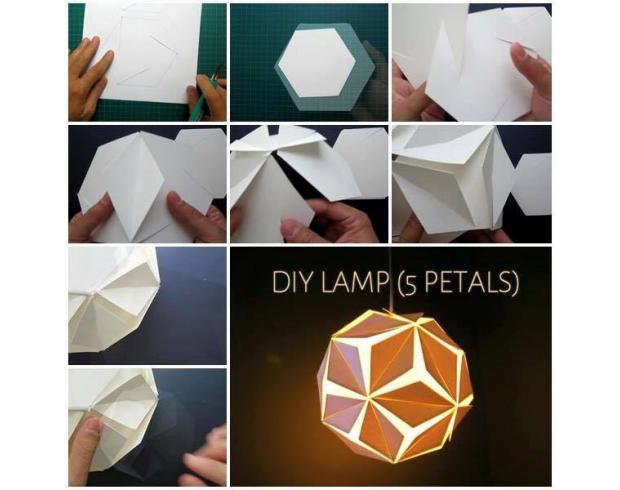 DIY LAMP (5 PETALS)