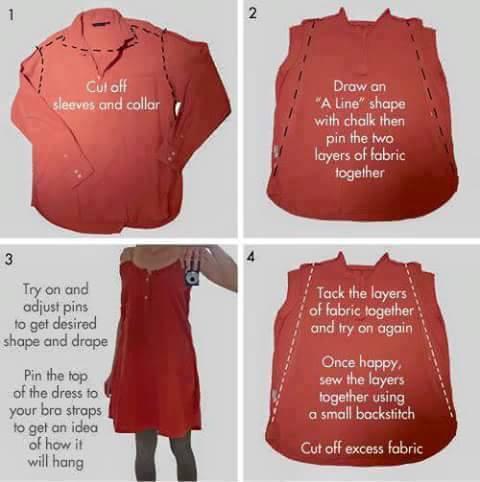 1

Cut off sleeves and collar

2

Draw an "A Line" shape with chalk then pin the two layers of fabric together

3

Try on and adjust pins to get desired shape and drape

Pin the top of the dress to your bra straps to get an idea of how it will hang

4

Tack the layers of fabric together and try on again

Once happy, sew the layers together using a small backstitch

Cut off excess fabric