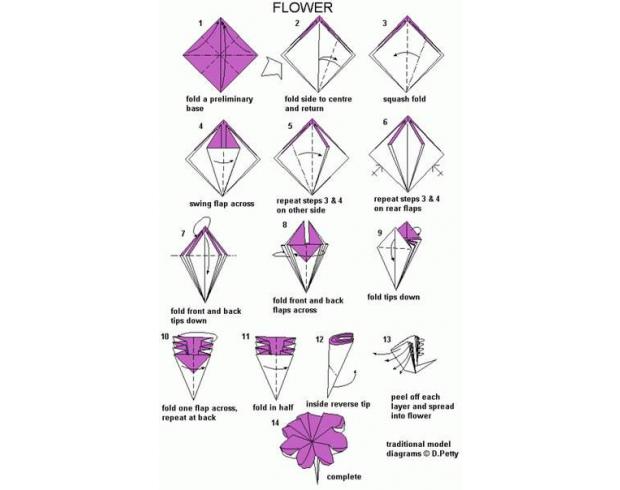 FLOWER

1
fold a preliminary base

2
fold side to centre and return

3
squash fold

4
swing flap across

5
repeat steps 3 & 4 on other side

6
repeat steps 3 & 4 on rear flaps

7
fold front and back tips down

8
fold front and back flaps across

9
fold tips down

10
fold one flap across, repeat at back

11
fold in half

12
inside reverse tip

13
peel off each layer and spread into flower

14
complete

traditional model diagrams © D.Petty