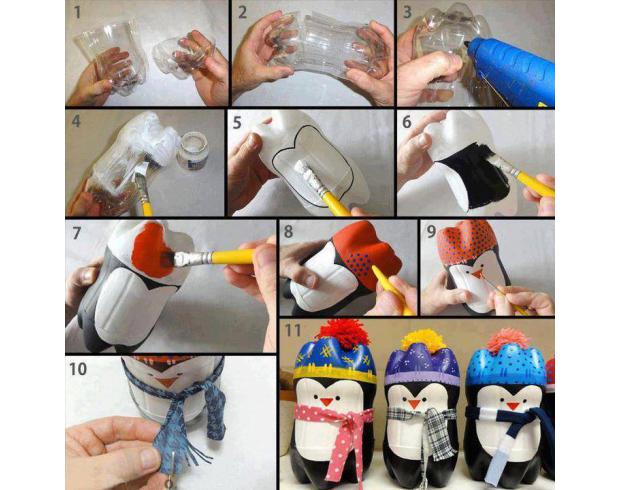 1
2
3
4
5
6
7
8
9
10
11