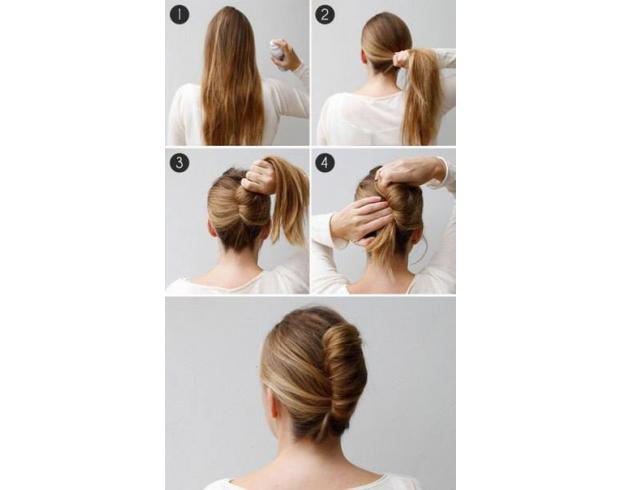 1
2
3
4