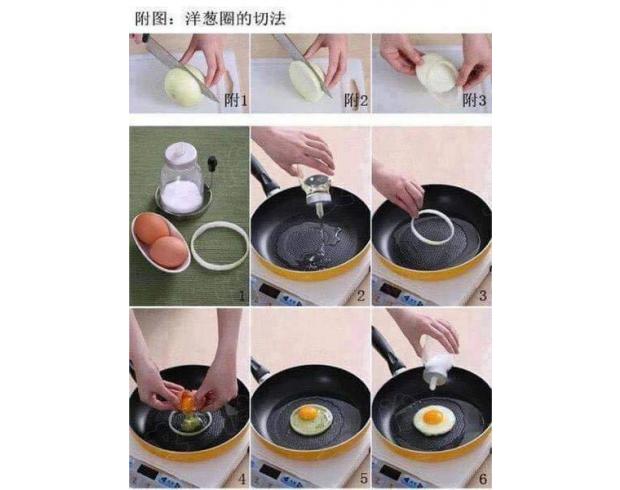 附图：洋葱圈的切法

附1

附2

附3

1

2

3

4

5

6