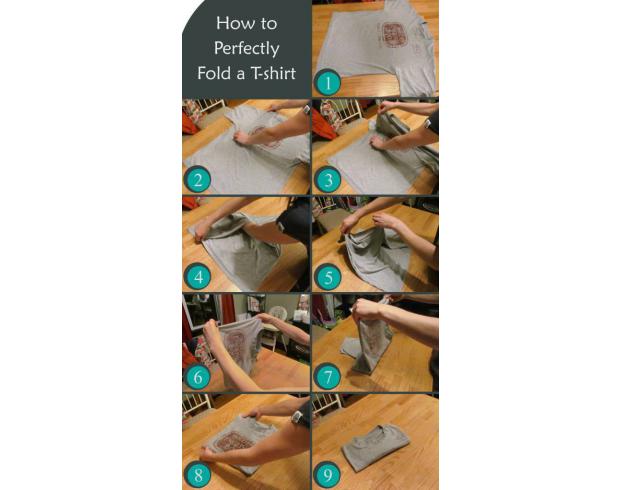 How to Perfectly Fold a T-shirt

1

2

3

4

5

6

7

8

9