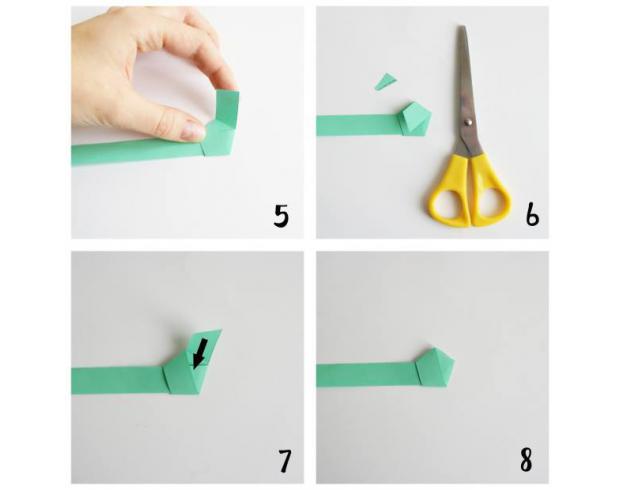 5

6

7

8