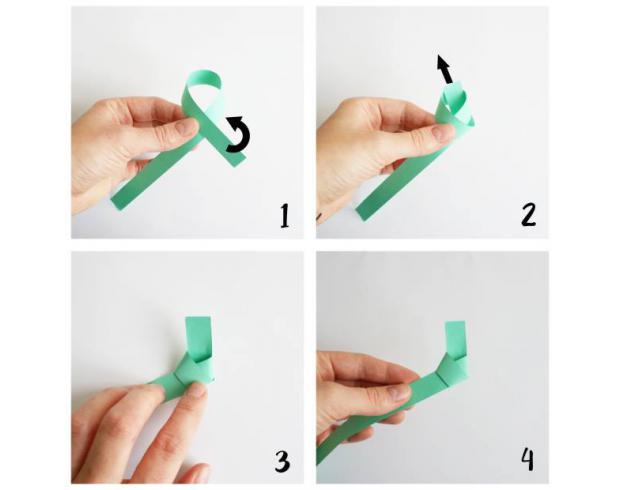 1

2

3

4