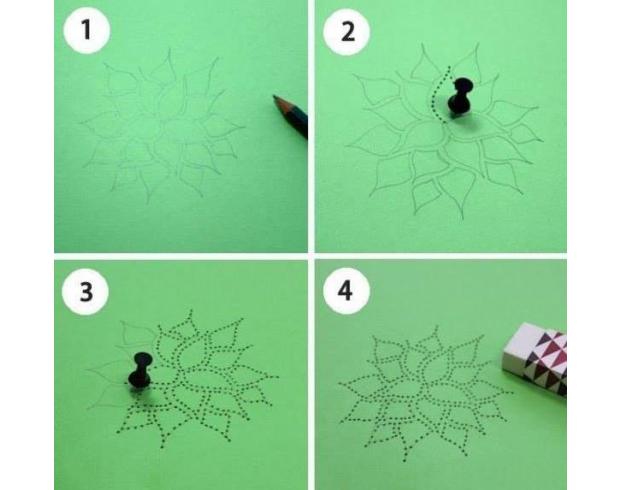 1

2

3

4