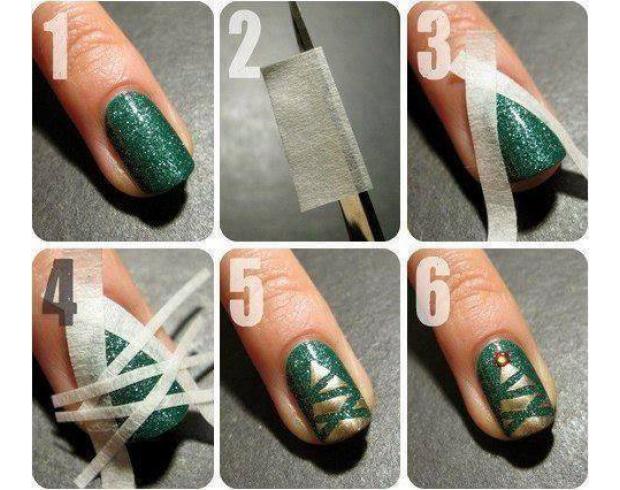 1
2
3
4
5
6