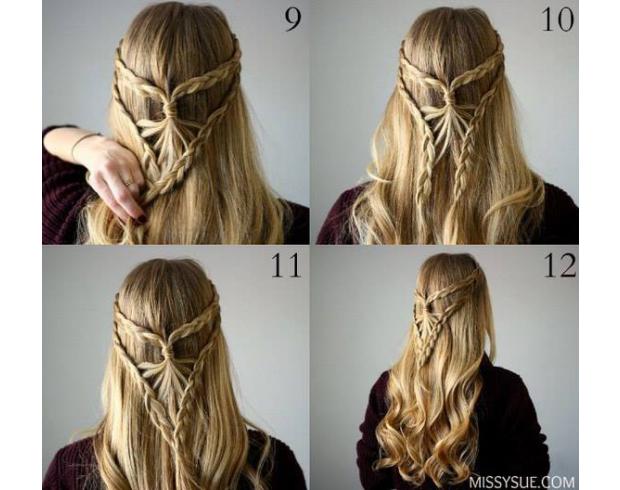 9

10

11

12

MISSYSUE.COM