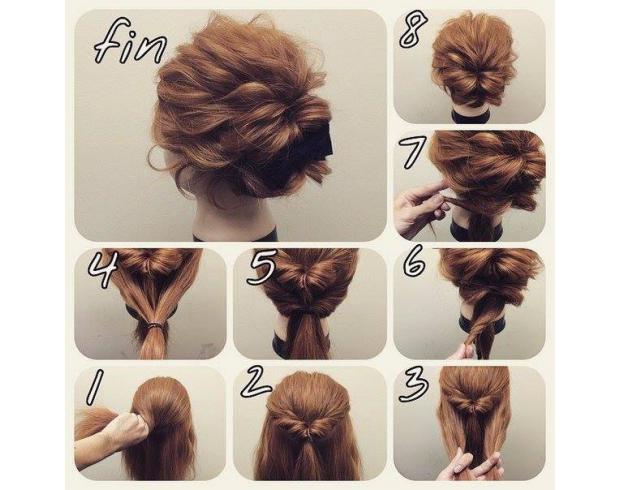 fin
8
7
4
5
6
1
2
3