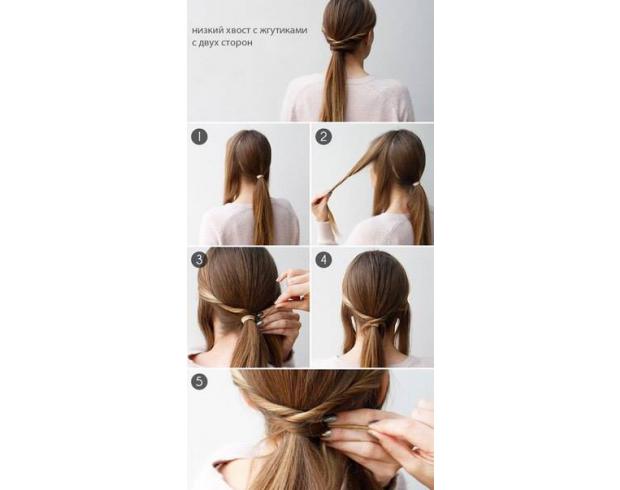 низкий хвост с жгутиками с двух сторон

1

2

3

4

5