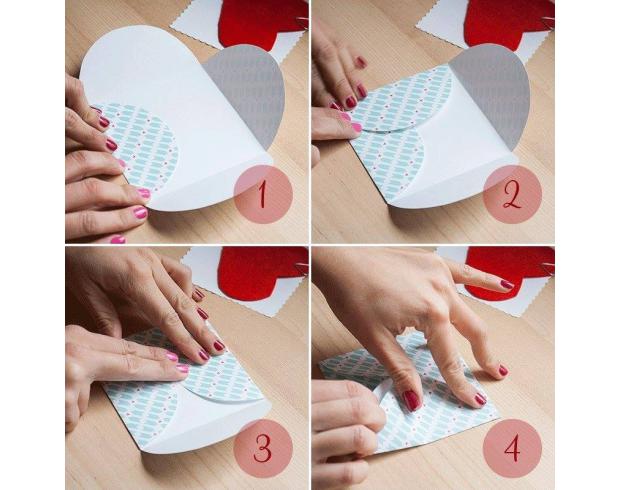 1

2

3

4