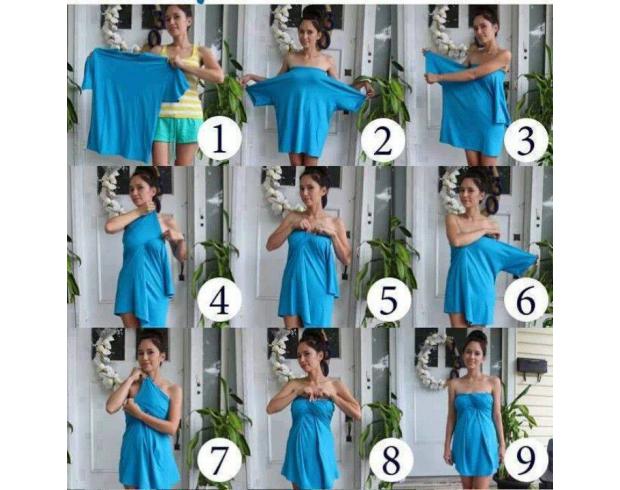 1
2
3
4
5
6
7
8
9