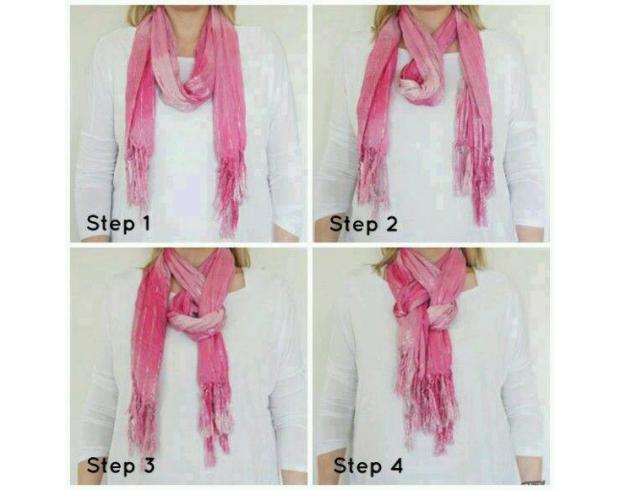 Step 1

Step 2

Step 3

Step 4