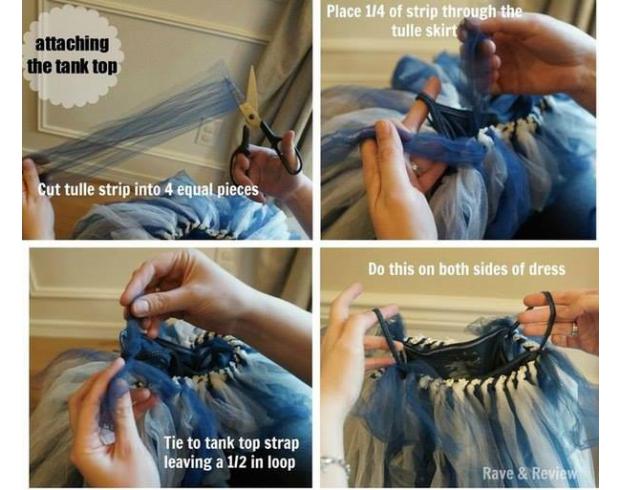 attaching the tank top

Cut tulle strip into 4 equal pieces

Place 1/4 of strip through the tulle skirt

Tie to tank top strap leaving a 1/2 in loop

Do this on both sides of dress

Rave & Review