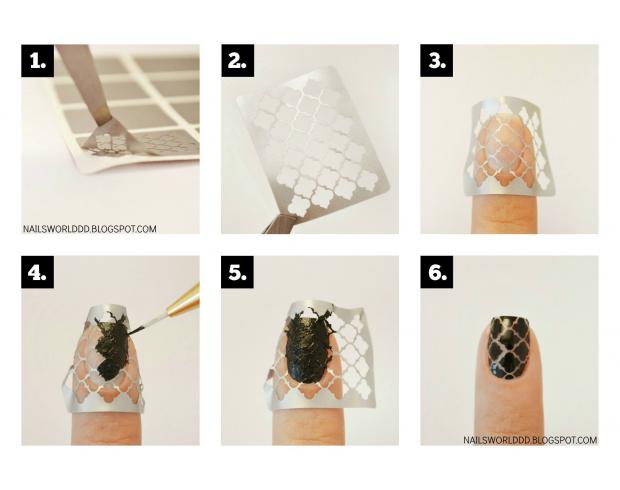 1.

NAILSWORLDDD.BLOGSPOT.COM

2.

3.

4.

5.

6.

NAILSWORLDDD.BLOGSPOT.COM