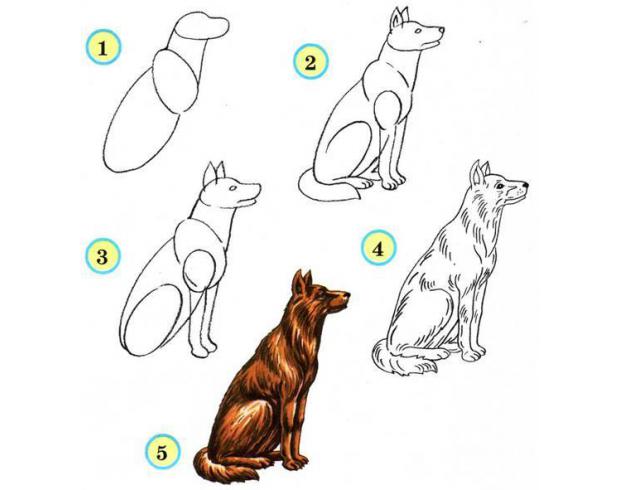 1

2

3

4

5