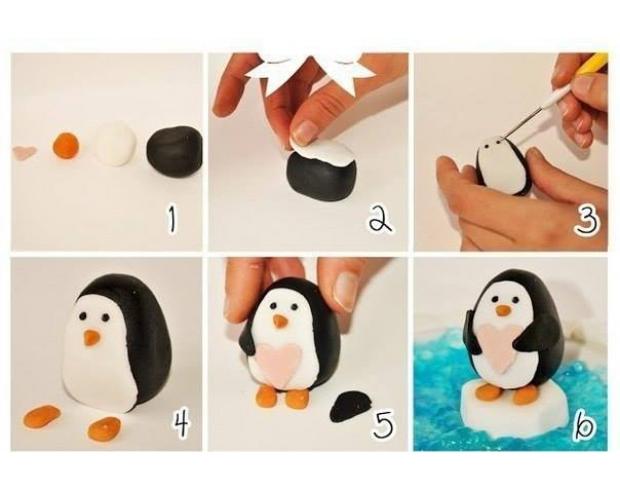 1

2

3

4

5

6