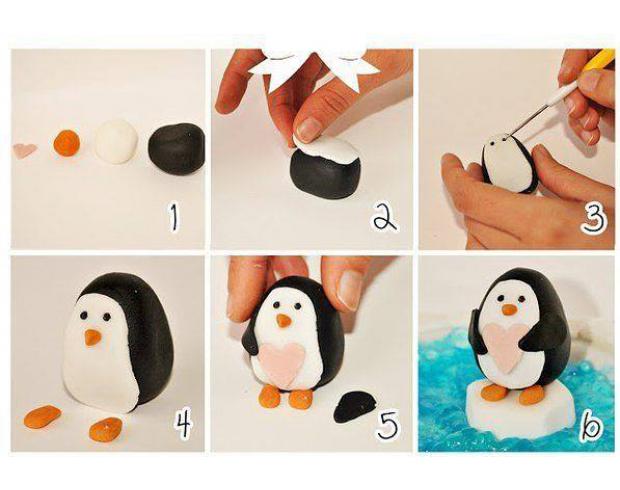 1
2
3
4
5
6