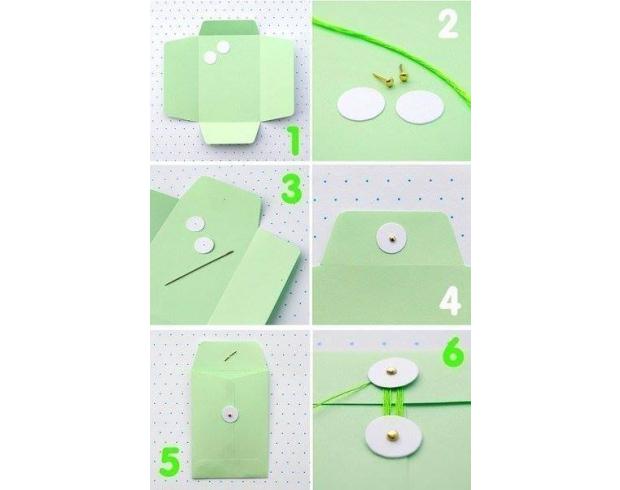 1
2
3
4
5
6