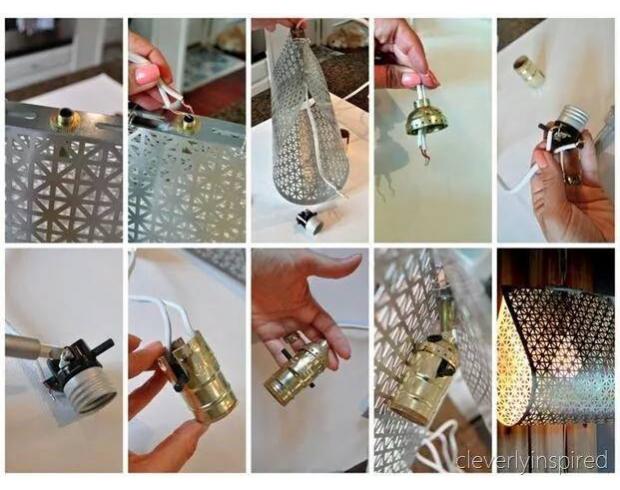 cleverlyinspired