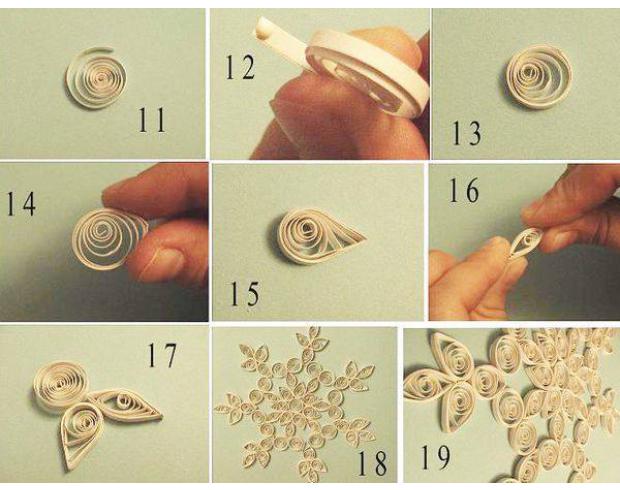 11

12

13

14

15

16

17

18

19