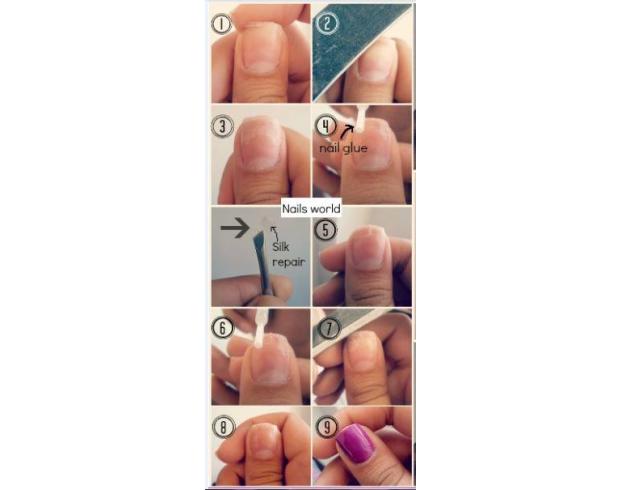 1

2

3

4
nail glue

Nails world

Silk repair

5

6

7

8

9