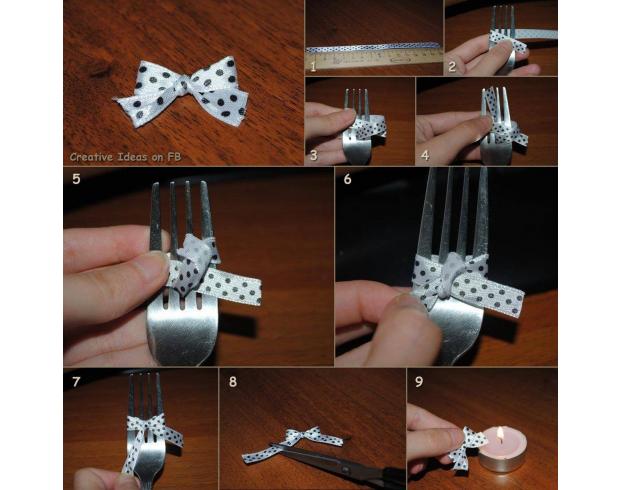 Creative Ideas on FB

1

2

3

4

5

6

7

8

9