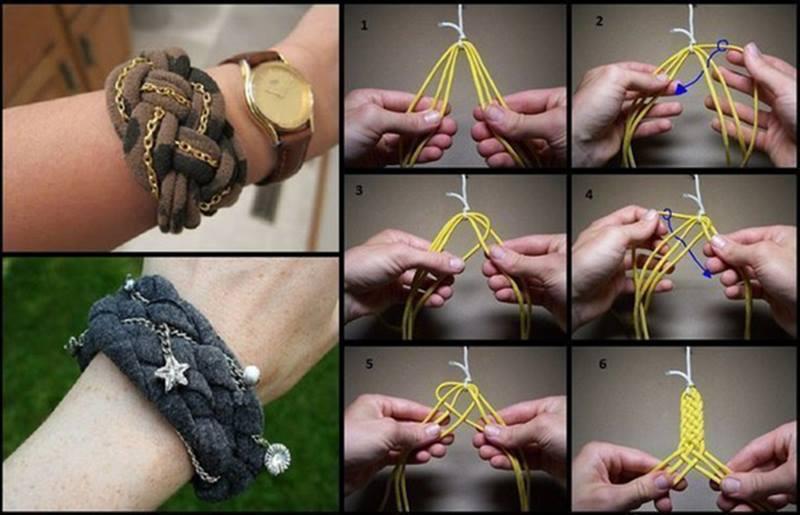 1

2

3

4

5

6